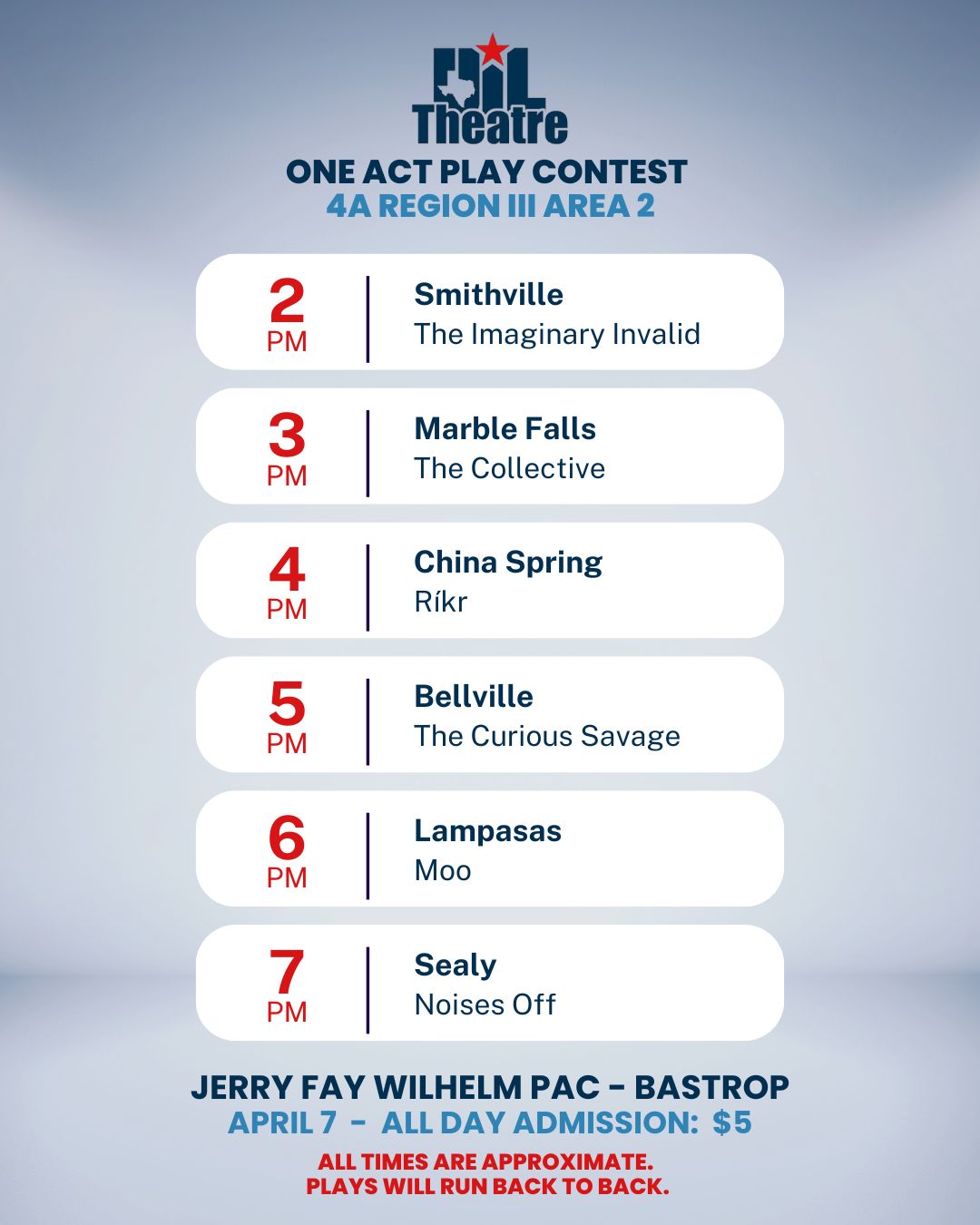 UIL
Theatre
ONE ACT PLAY CONTEST
4A REGION III AREA 2

2 PM
Smithville
The Imaginary Invalid

3 PM
Marble Falls
The Collective

4 PM
China Spring
Ríkr

5 PM
Bellville
The Curious Savage

6 PM
Lampasas
Moo

7 PM
Sealy
Noises Off

JERRY FAY WILHELM PAC - BASTROP
APRIL 7 - ALL DAY ADMISSION: $5
ALL TIMES ARE APPROXIMATE.
PLAYS WILL RUN BACK TO BACK.