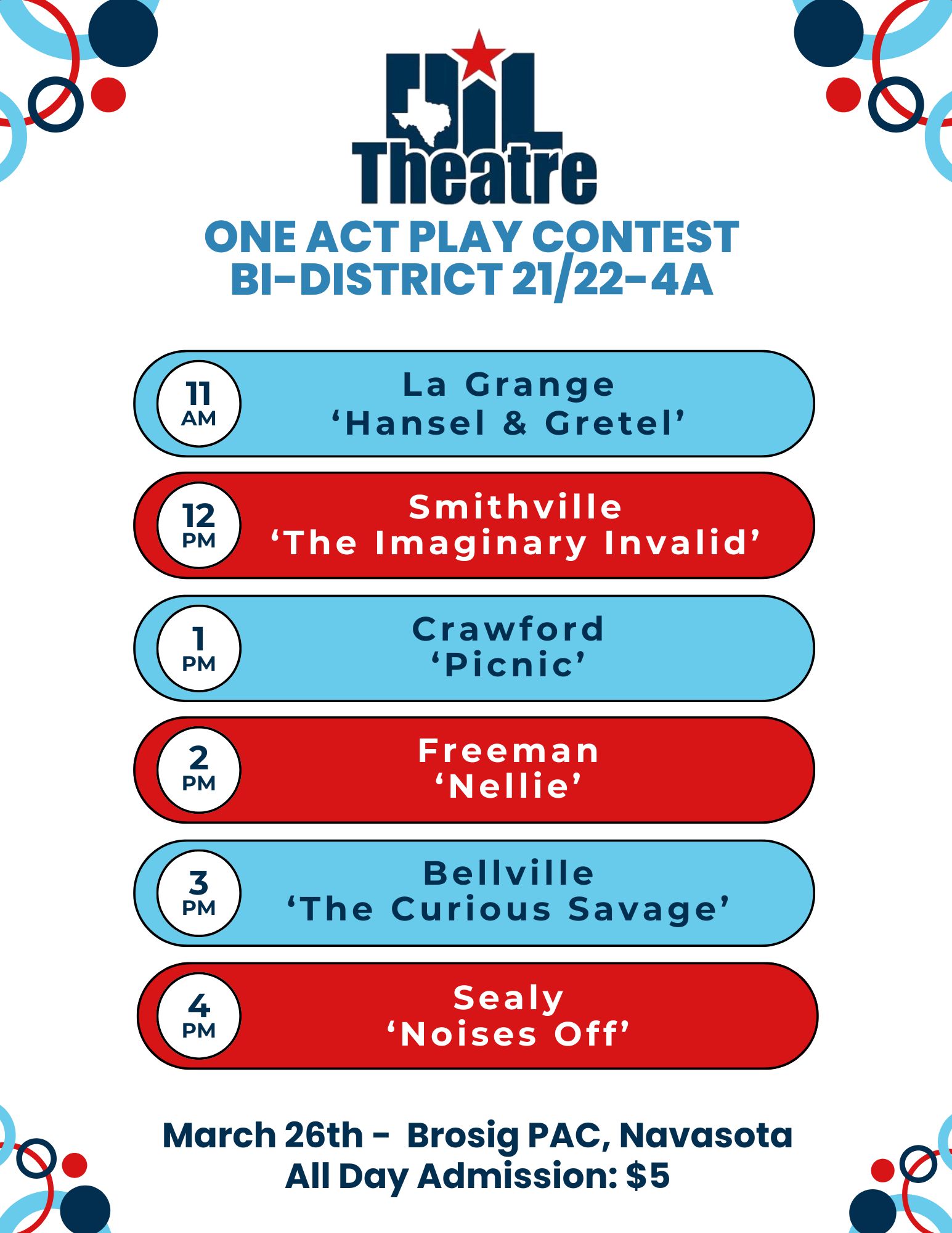 UIL Theatre

ONE ACT PLAY CONTEST
BI-DISTRICT 21/22-4A

11 AM
La Grange
‘Hansel & Gretel’

12 PM
Smithville
‘The Imaginary Invalid’

1 PM
Crawford
‘Picnic’

2 PM
Freeman
‘Nellie’

3 PM
Bellville
‘The Curious Savage’

4 PM
Sealy
‘Noises Off’

March 26th - Brosig PAC, Navasota
All Day Admission: $5